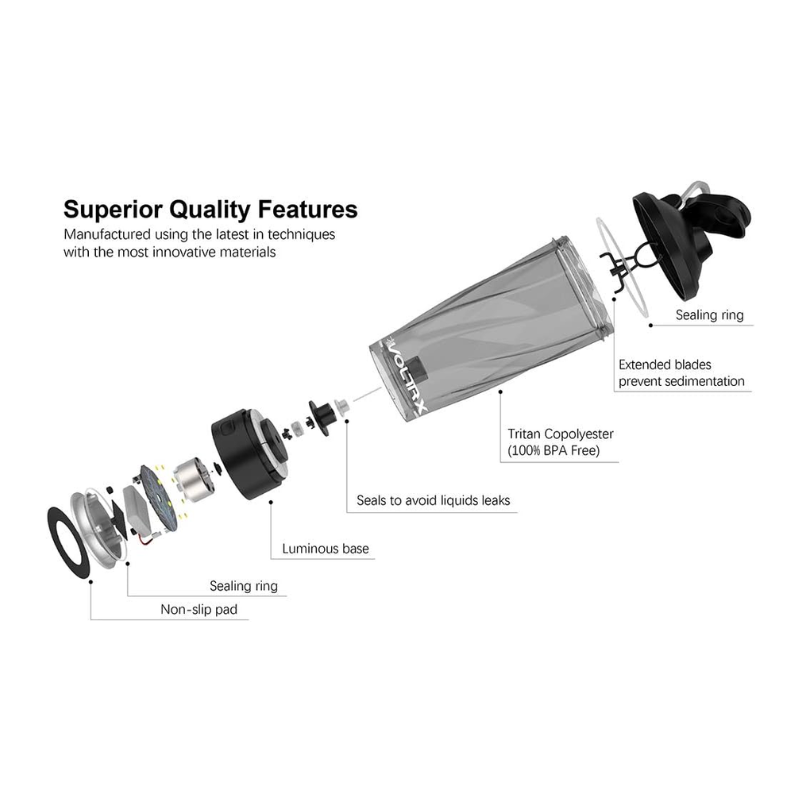 Superior Quality Features
Manufactured using the latest in techniques with the most innovative materials

Sealing ring

Extended blades prevent sedimentation

VOLTRX

Tritan Copolyester (100% BPA Free)

Seals to avoid liquids leaks

Luminous base

Sealing ring

Non-slip pad