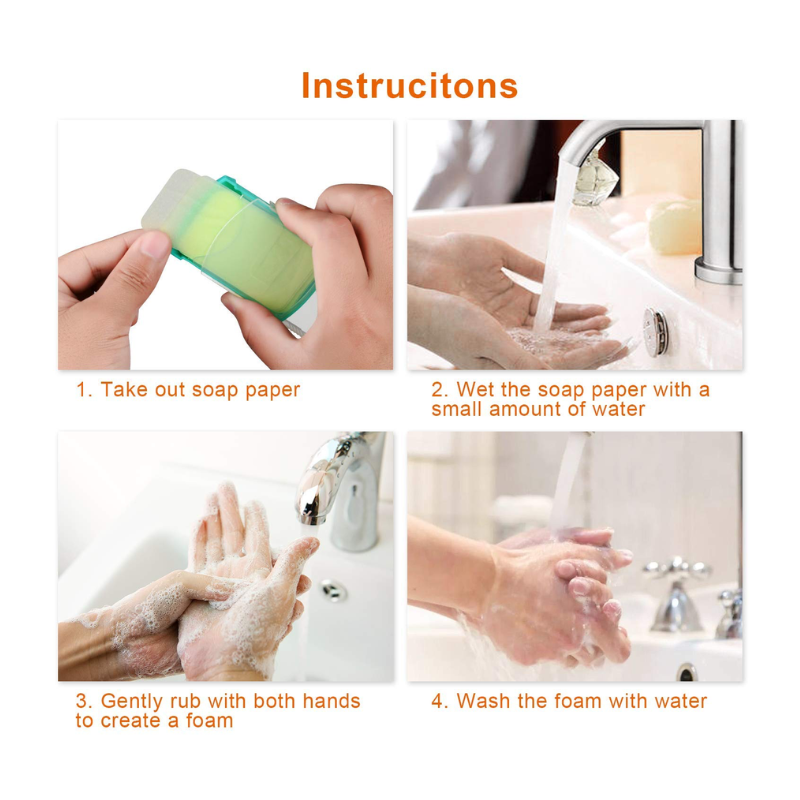 Instrucitons

1. Take out soap paper

2. Wet the soap paper with a small amount of water

3. Gently rub with both hands to create a foam

4. Wash the foam with water