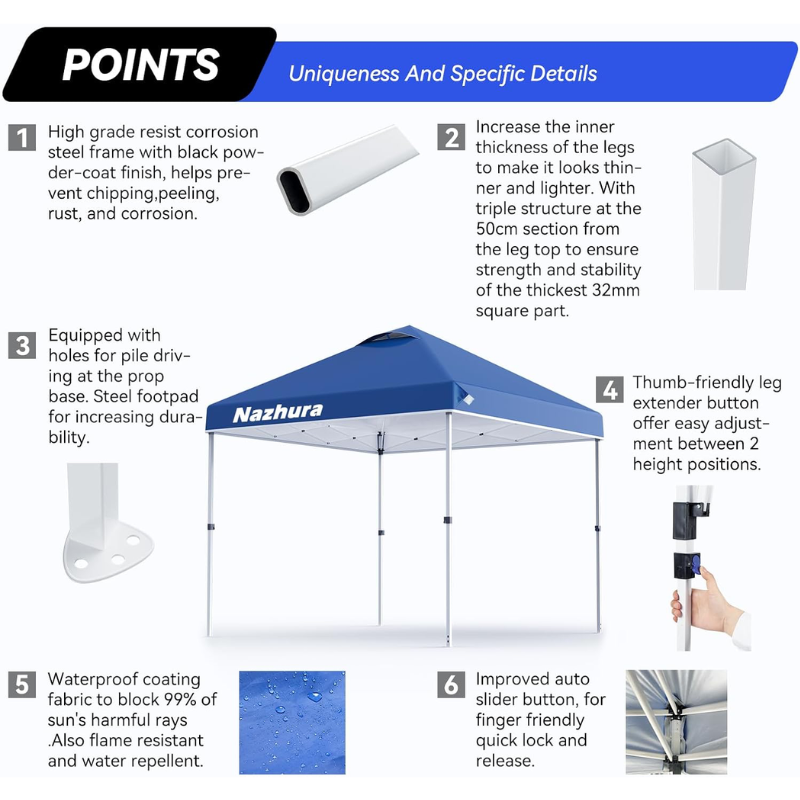 POINTS

Uniqueness And Specific Details

1 High grade resist corrosion steel frame with black powder-coat finish, helps prevent chipping,peeling, rust, and corrosion.

2 Increase the inner thickness of the legs to make it looks thinner and lighter. With triple structure at the 50cm section from the leg top to ensure strength and stability of the thickest 32mm square part.

3 Equipped with holes for pile driving at the prop base. Steel footpad for increasing durability.

Nazhura

4 Thumb-friendly leg extender button offer easy adjustment between 2 height positions.

5 Waterproof coating fabric to block 99% of sun's harmful rays .Also flame resistant and water repellent.

6 Improved auto slider button, for finger friendly quick lock and release.