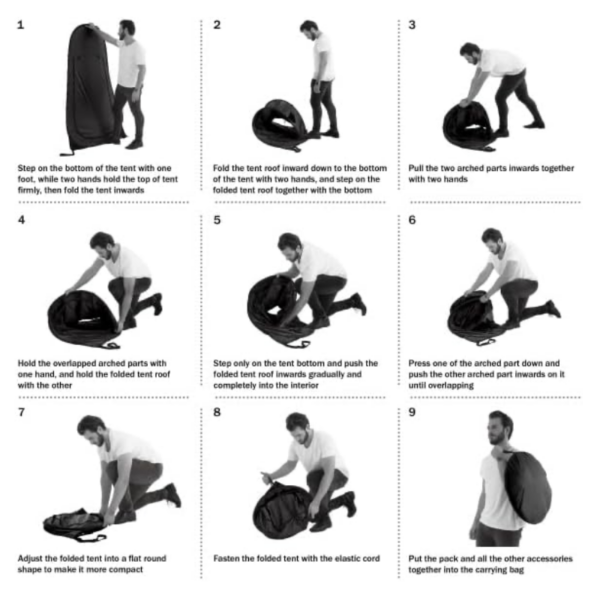 1

Step on the bottom of the tent with one foot, while two hands hold the top of tent firmly, then fold the tent inwards

2

Fold the tent roof inward down to the bottom of the tent with two hands, and step on the folded tent roof together with the bottom

3

Pull the two arched parts inwards together with two hands

4

Hold the overlapped arched parts with one hand, and hold the folded tent roof with the other

5

Step only on the tent bottom and push the folded tent roof inwards gradually and completely into the interior

6

Press one of the arched part down and push the other arched part inwards on it until overlapping

7

Adjust the folded tent into a flat round shape to make it more compact

8

Fasten the folded tent with the elastic cord

9

Put the pack and all the other accessories together into the carrying bag