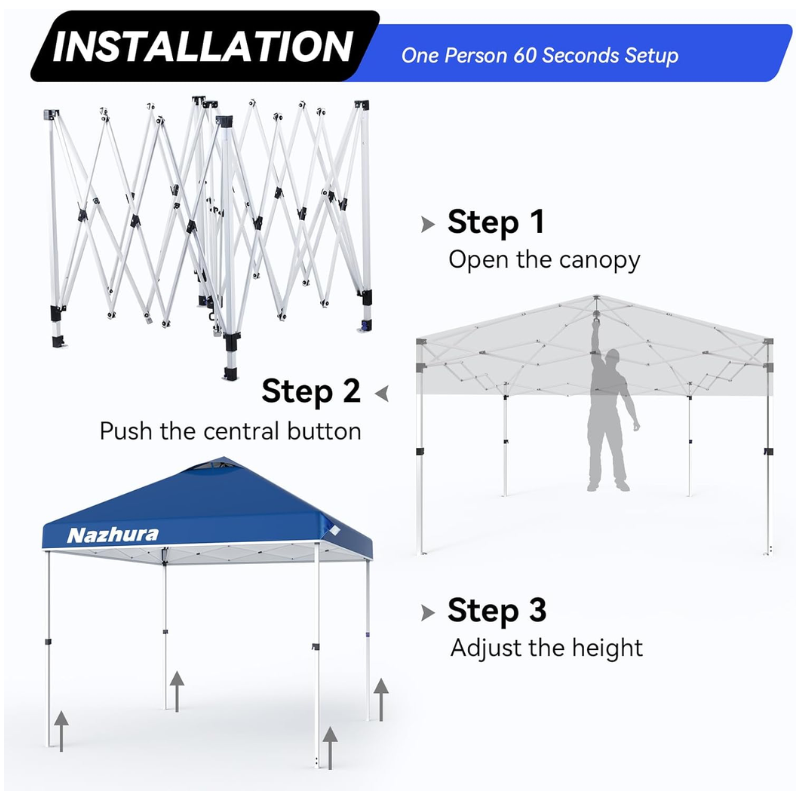 INSTALLATION
One Person 60 Seconds Setup

Step 1
Open the canopy

Step 2
Push the central button

Nazhura

Step 3
Adjust the height