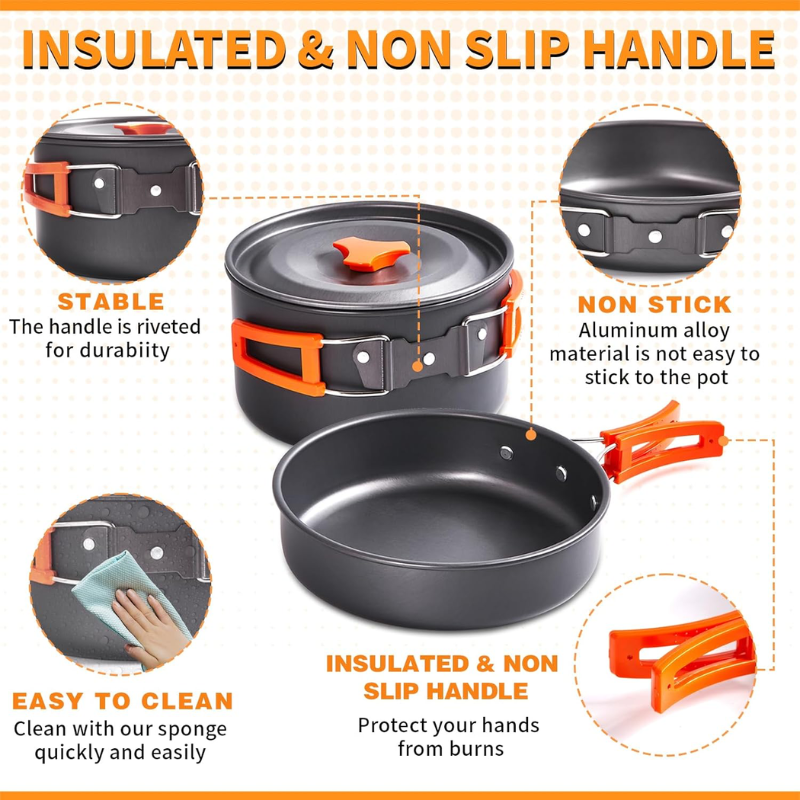 INSULATED & NON SLIP HANDLE

STABLE
The handle is riveted for durabiity

NON STICK
Aluminum alloy material is not easy to stick to the pot

EASY TO CLEAN
Clean with our sponge quickly and easily

INSULATED & NON SLIP HANDLE
Protect your hands from burns