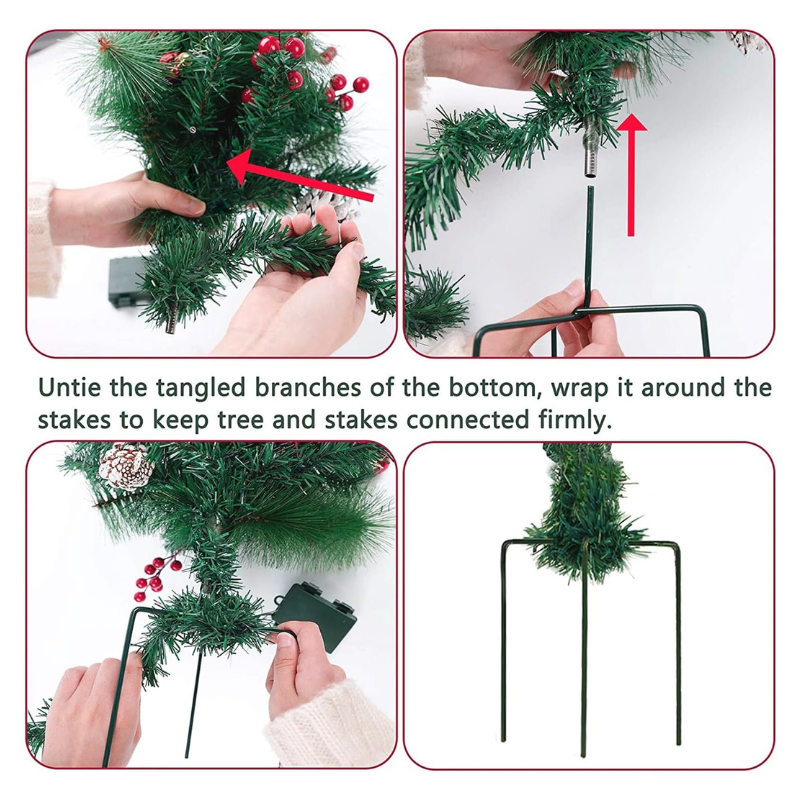 Untie the tangled branches of the bottom, wrap it around the stakes to keep tree and stakes connected firmly.