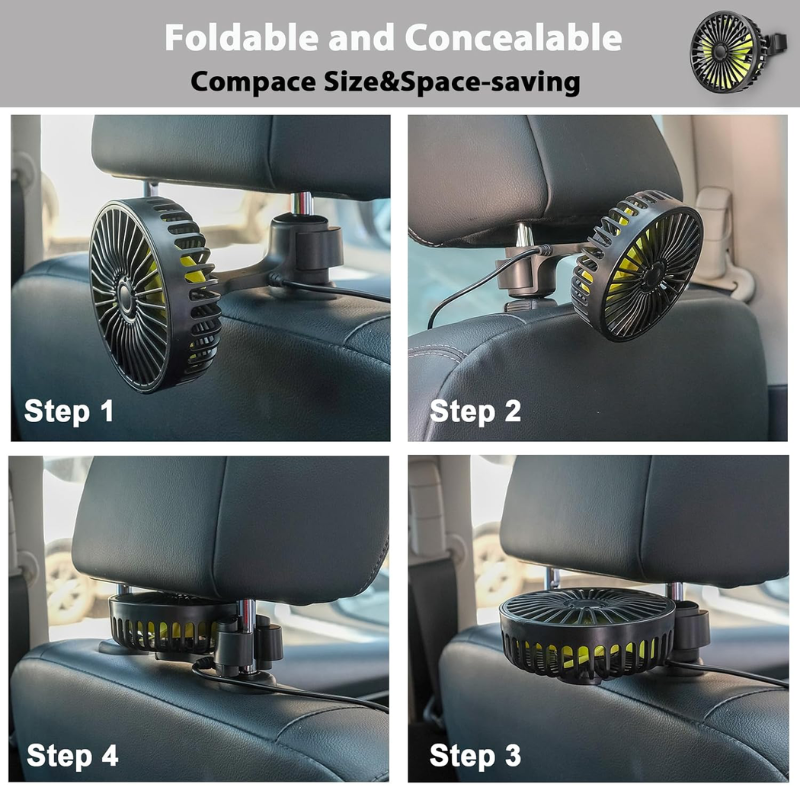 Foldable and Concealable

Compace Size&Space-saving

Step 1

Step 2

Step 4

Step 3