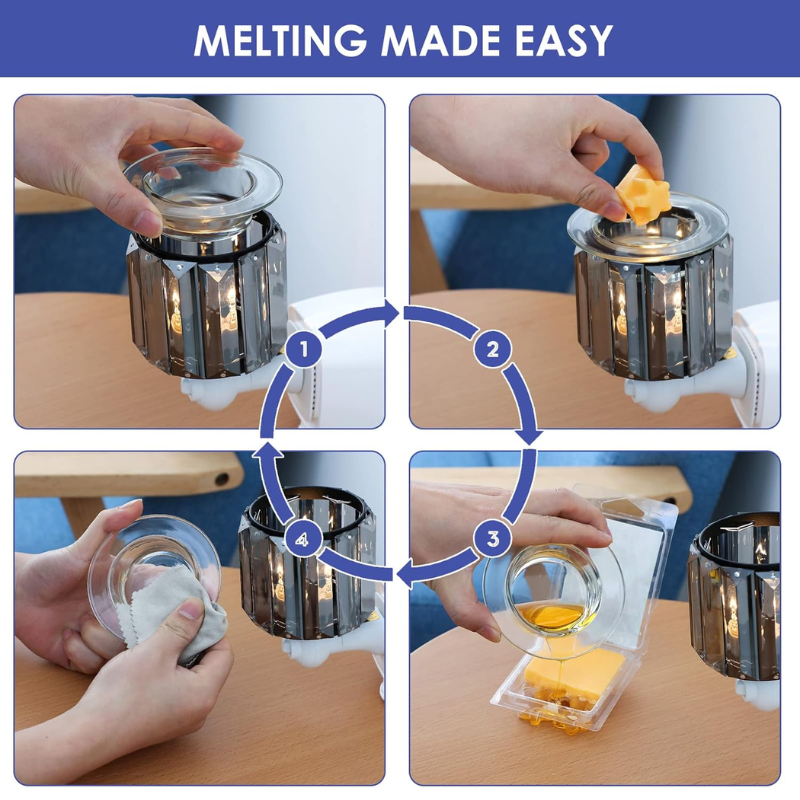 MELTING MADE EASY

1

2

3

4