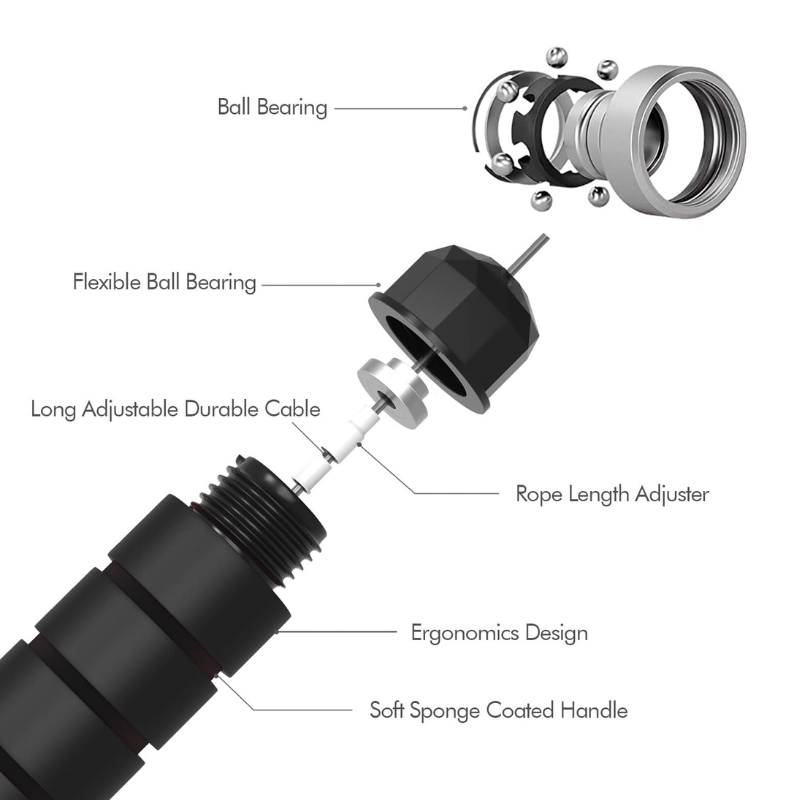 Ball Bearing

Flexible Ball Bearing

Long Adjustable Durable Cable

Rope Length Adjuster

Ergonomics Design

Soft Sponge Coated Handle