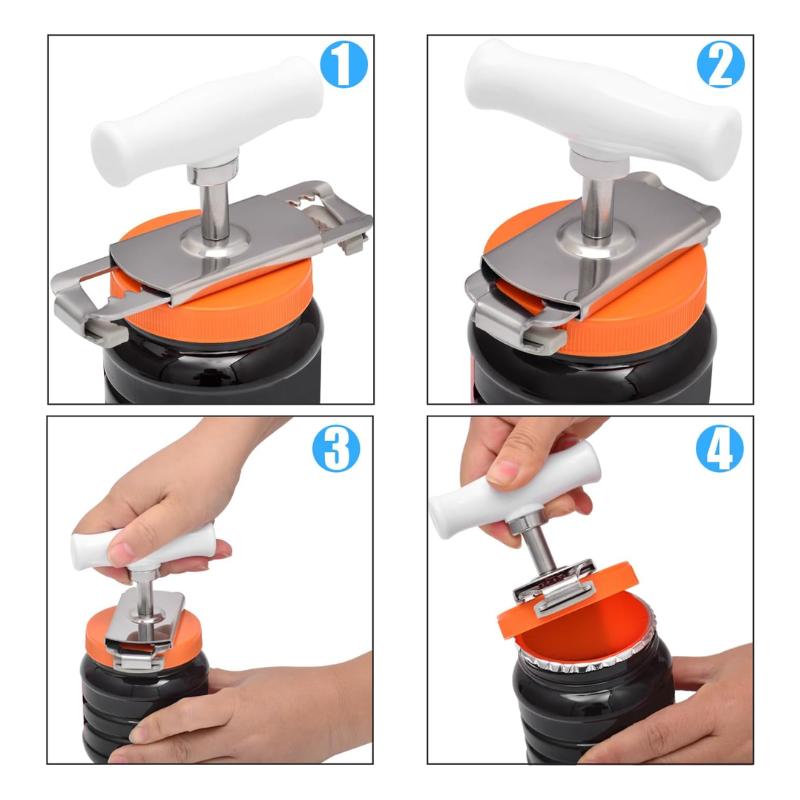 1
2
3
4