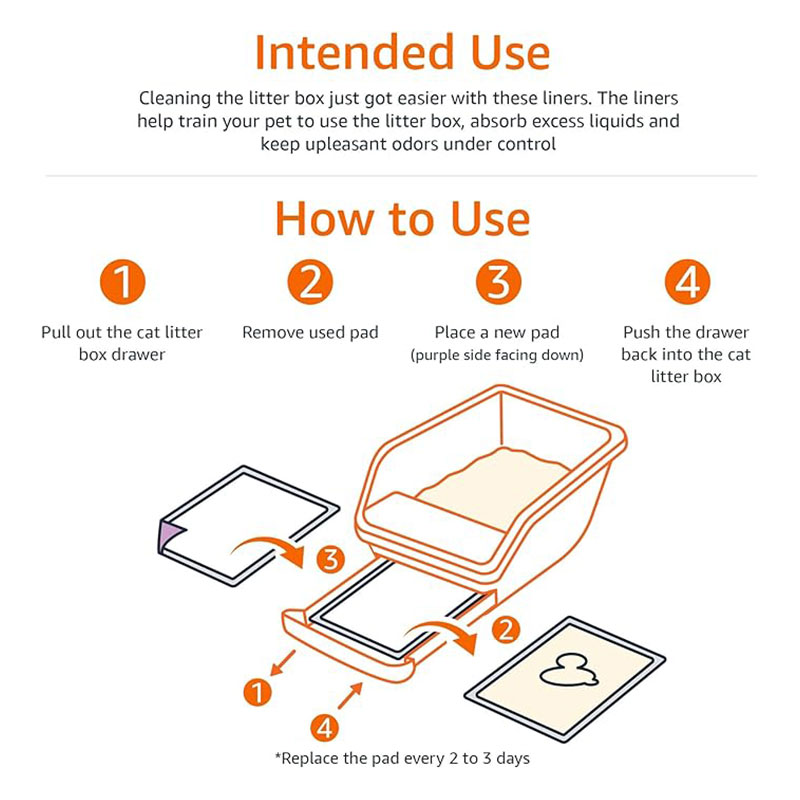 Intended Use

Cleaning the litter box just got easier with these liners. The liners help train your pet to use the litter box, absorb excess liquids and keep upleasant odors under control

How to Use

1
Pull out the cat litter box drawer

2
Remove used pad

3
Place a new pad
(purple side facing down)

4
Push the drawer back into the cat litter box

3

2

1

4

*Replace the pad every 2 to 3 days