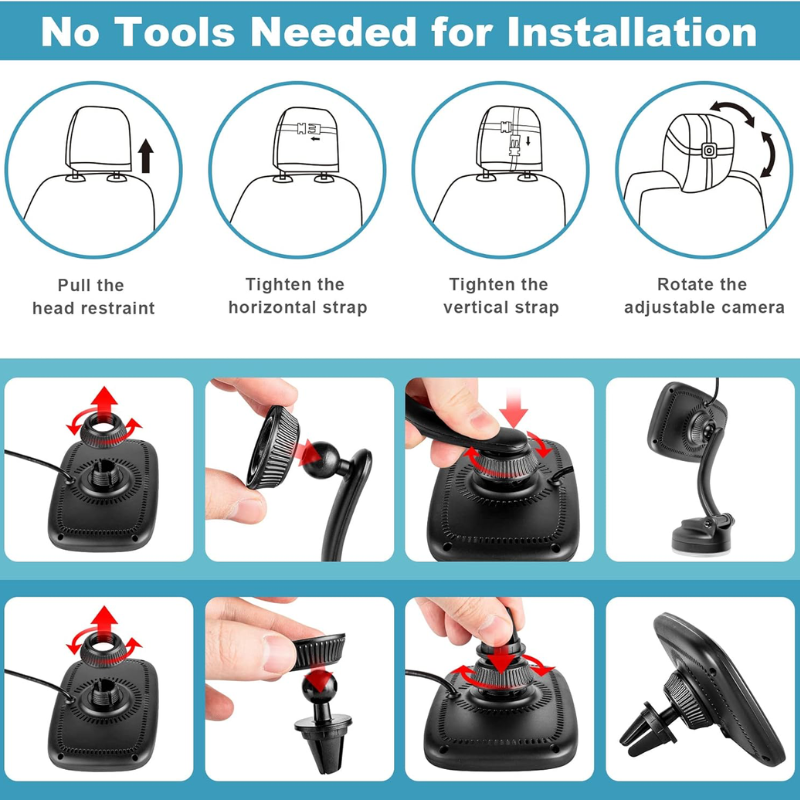 No Tools Needed for Installation

Pull the head restraint

Tighten the horizontal strap

Tighten the vertical strap

Rotate the adjustable camera