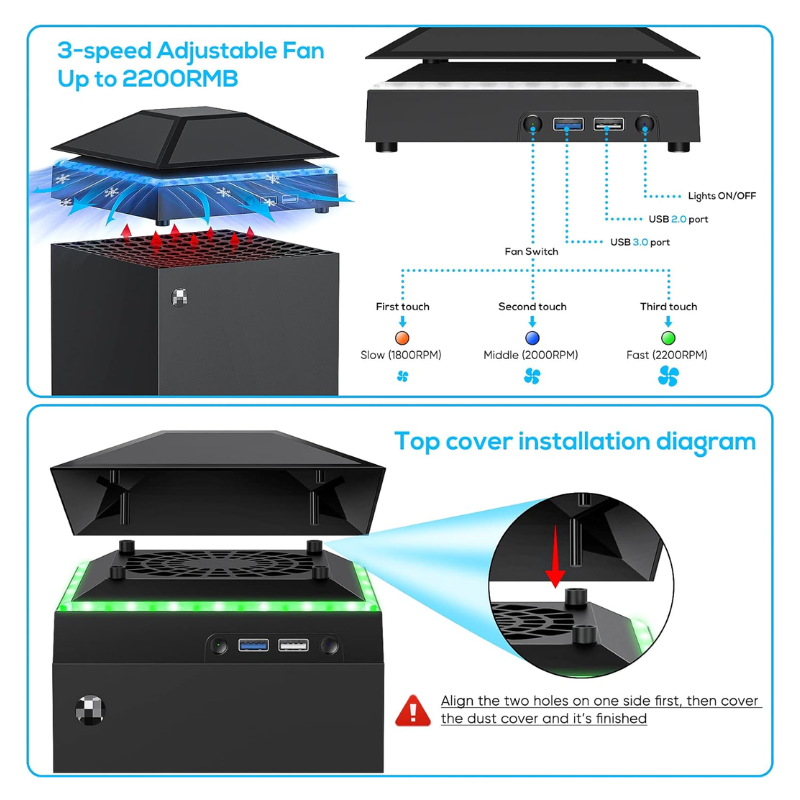 3-speed Adjustable Fan
Up to 2200RMB

Lights ON/OFF

USB 2.0 port

USB 3.0 port

Fan Switch

First touch
Slow (1800RPM)

Second touch
Middle (2000RPM)

Third touch
Fast (2200RPM)

Top cover installation diagram

Align the two holes on one side first, then cover the dust cover and it's finished