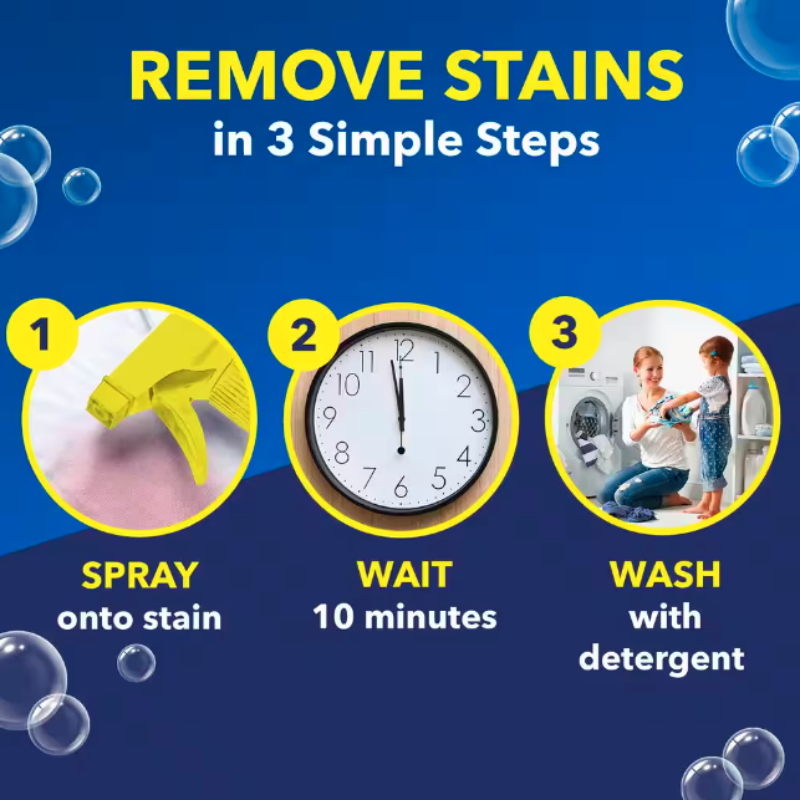 REMOVE STAINS
in 3 Simple Steps

1

2

12 1 2 3 4 5 6 7 8 9 10 11

3

SPRAY
onto stain

WAIT
10 minutes

WASH
with detergent