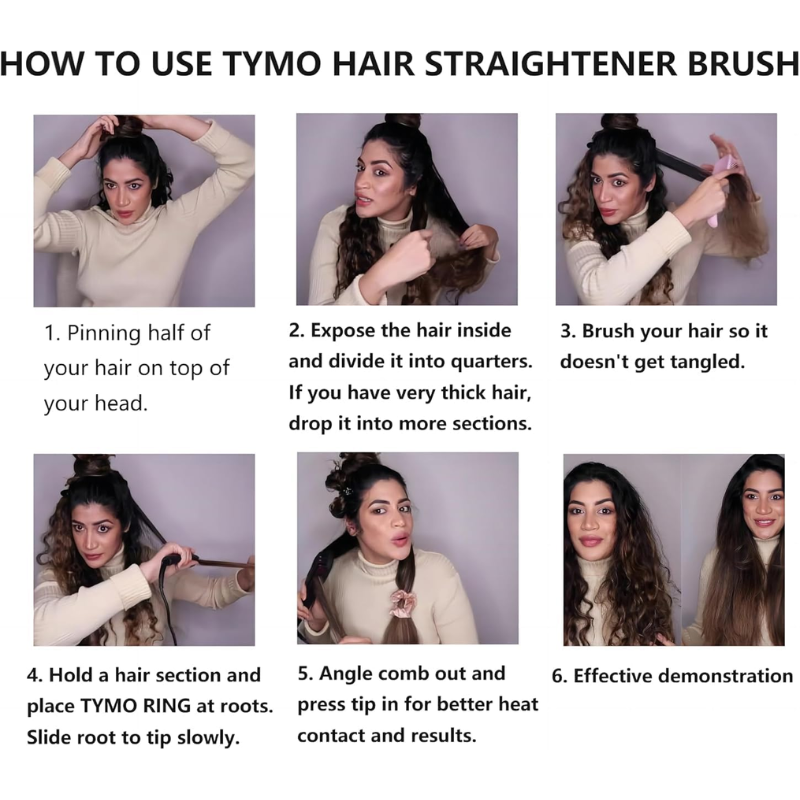 HOW TO USE TYMO HAIR STRAIGHTENER BRUSH

1. Pinning half of your hair on top of your head.

2. Expose the hair inside and divide it into quarters. If you have very thick hair, drop it into more sections.

3. Brush your hair so it doesn't get tangled.

4. Hold a hair section and place TYMO RING at roots. Slide root to tip slowly.

5. Angle comb out and press tip in for better heat contact and results.

6. Effective demonstration