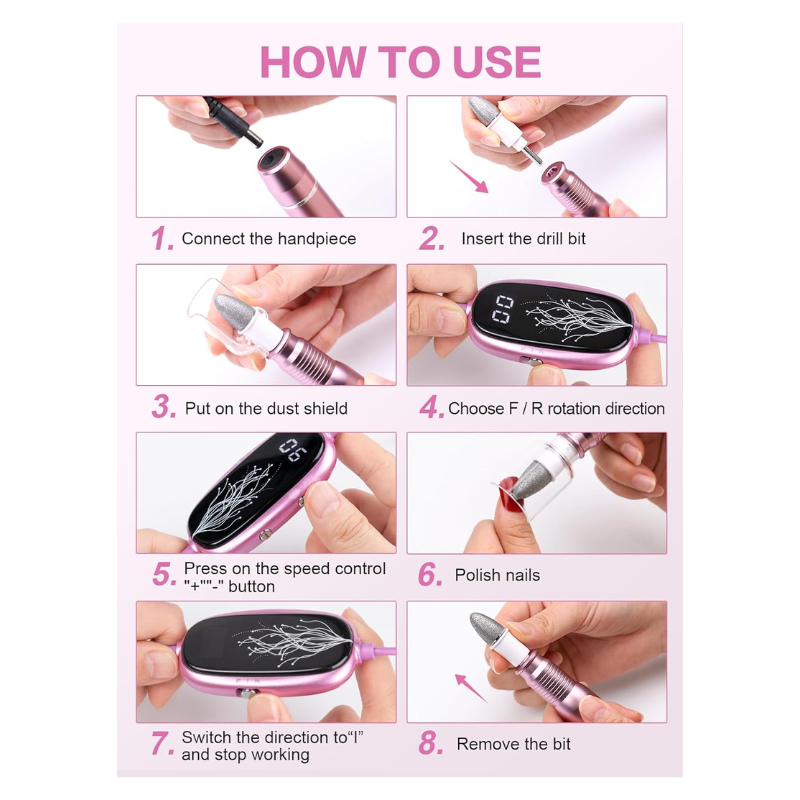 HOW TO USE

1. Connect the handpiece

2. Insert the drill bit

3. Put on the dust shield

00

4. Choose F / R rotation direction

06

5. Press on the speed control "+""-" button

6. Polish nails

7. Switch the direction to"I" and stop working

8. Remove the bit