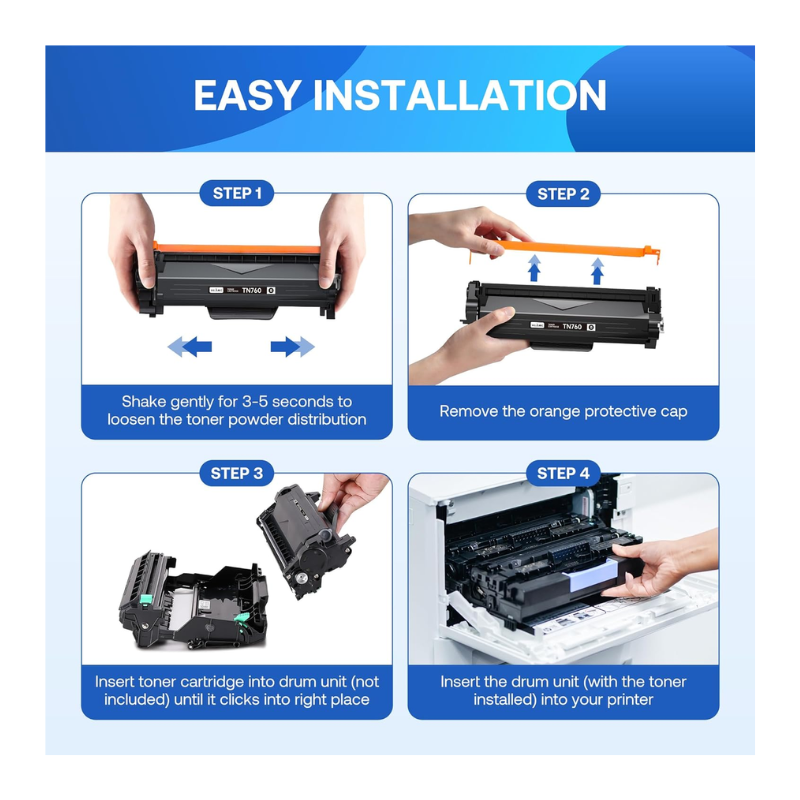 EASY INSTALLATION

STEP 1

TN760

Shake gently for 3-5 seconds to loosen the toner powder distribution

STEP 2

TN760

Remove the orange protective cap

STEP 3

Insert toner cartridge into drum unit (not included) until it clicks into right place

STEP 4

Insert the drum unit (with the toner installed) into your printer