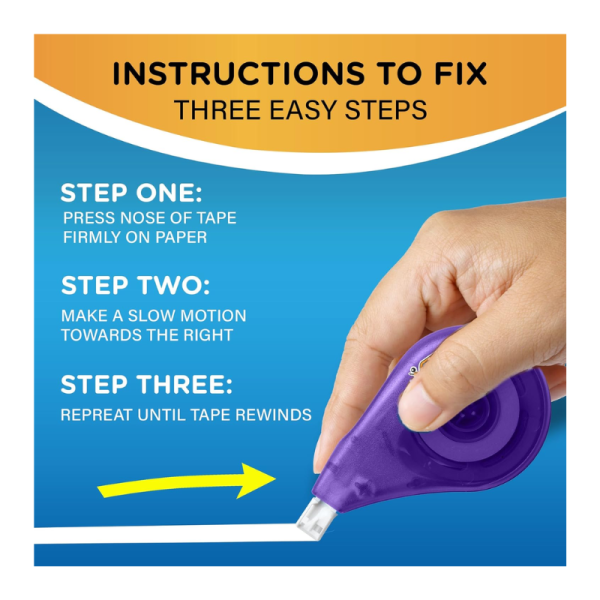 INSTRUCTIONS TO FIX
THREE EASY STEPS

STEP ONE:
PRESS NOSE OF TAPE FIRMLY ON PAPER

STEP TWO:
MAKE A SLOW MOTION TOWARDS THE RIGHT

STEP THREE:
REPREAT UNTIL TAPE REWINDS