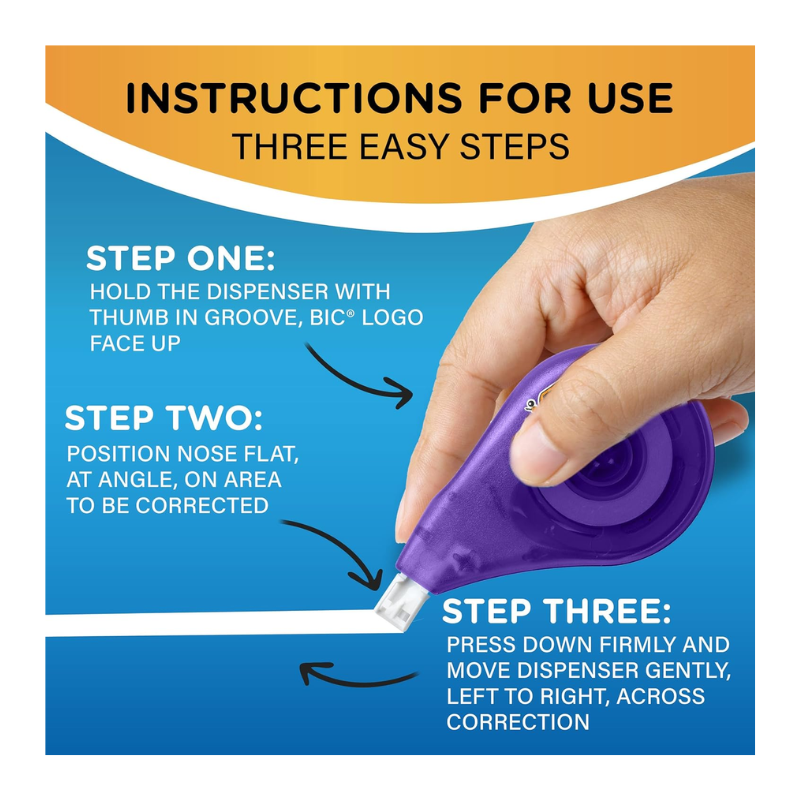 INSTRUCTIONS FOR USE
THREE EASY STEPS

STEP ONE:
HOLD THE DISPENSER WITH THUMB IN GROOVE, BIC® LOGO FACE UP

STEP TWO:
POSITION NOSE FLAT, AT ANGLE, ON AREA TO BE CORRECTED

STEP THREE:
PRESS DOWN FIRMLY AND MOVE DISPENSER GENTLY, LEFT TO RIGHT, ACROSS CORRECTION